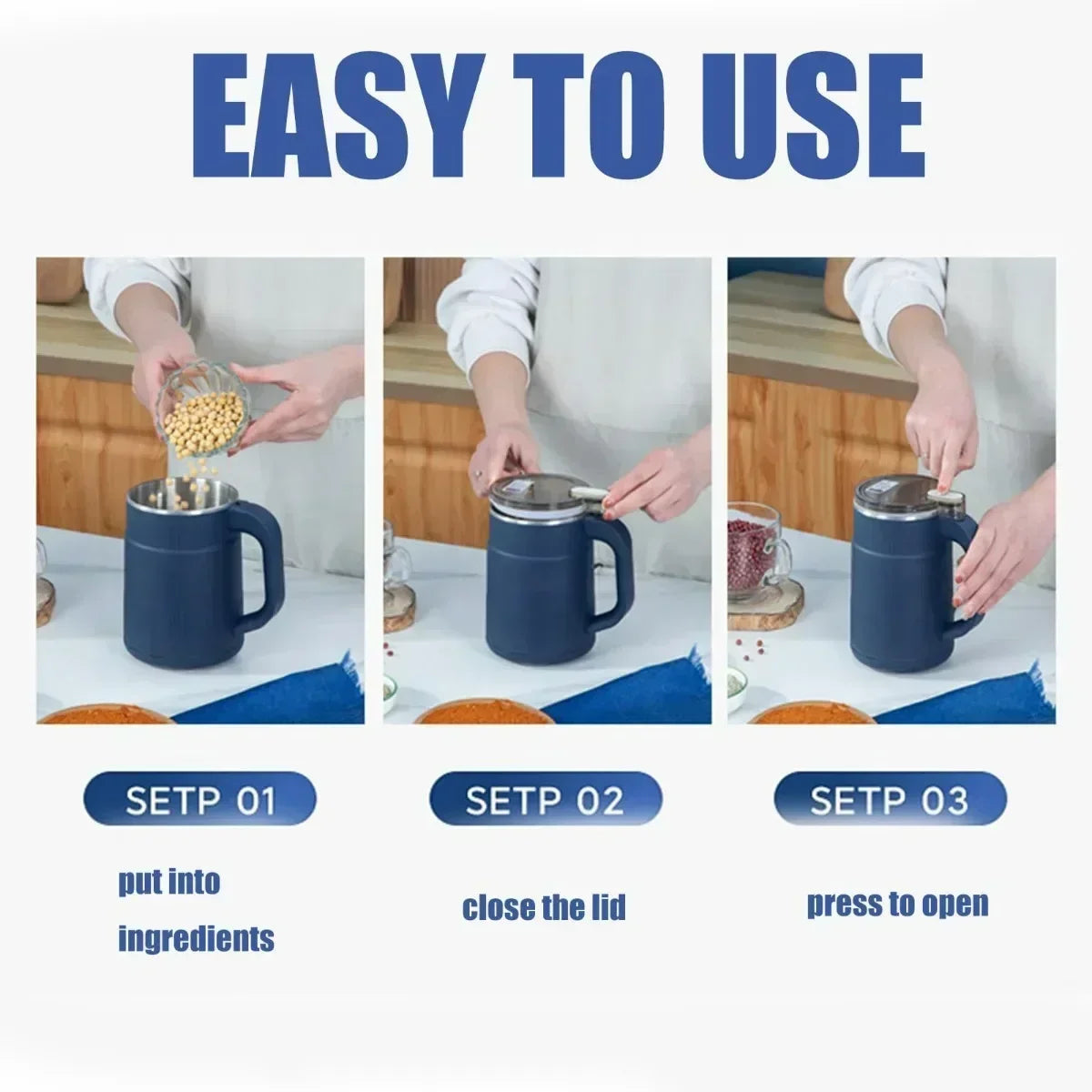 EASY TO USE

SETP 01

put into
ingredients

SETP 02

close the lid

SETP 03

press to open